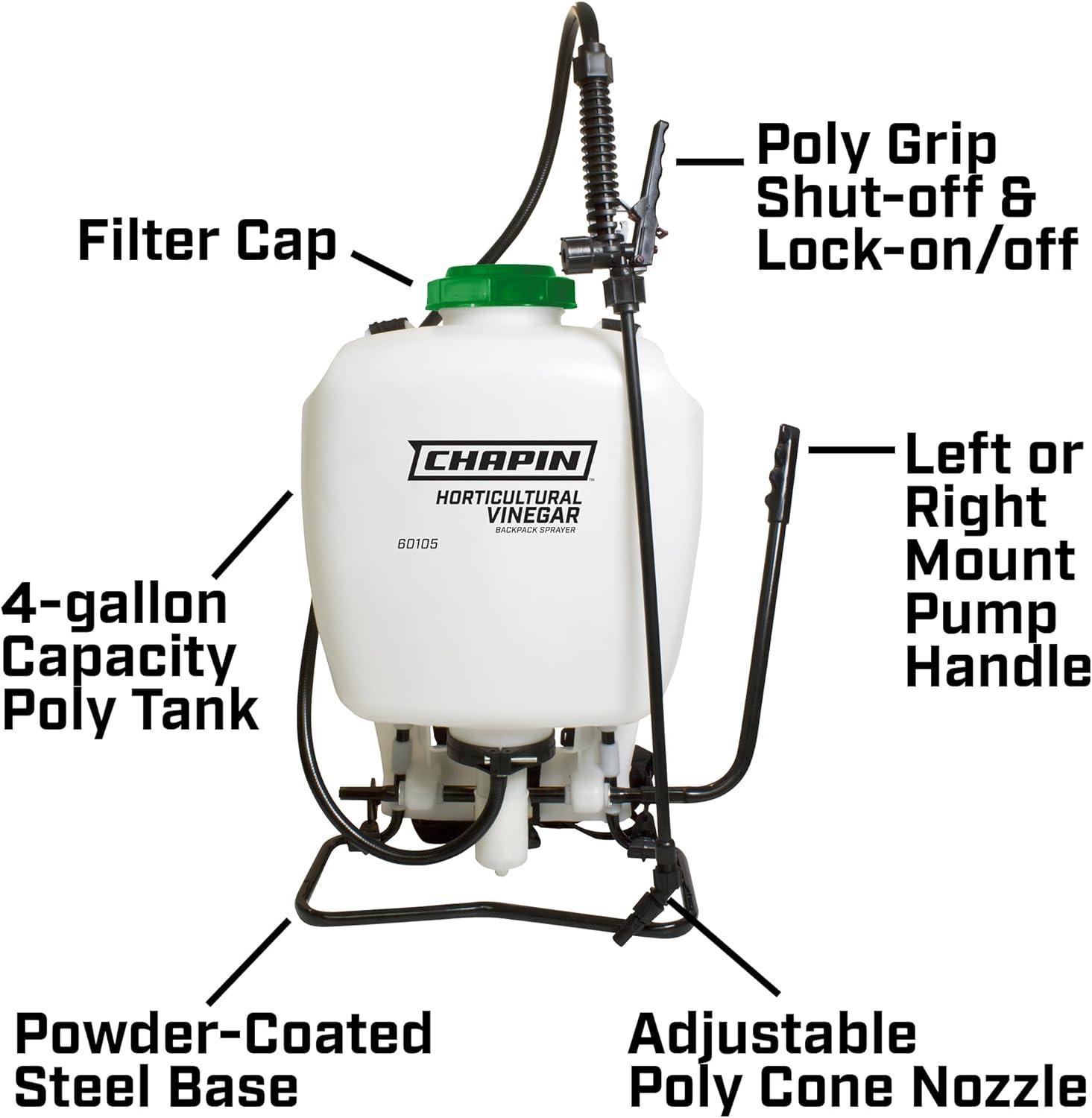 Filter Cap

Poly Grip Shut-off & Lock-on/off

CHAPIN™
HORTICULTURAL VINEGAR
BACKPACK SPRAYER
60105

Left or Right Mount Pump Handle

4-gallon Capacity Poly Tank

Powder-Coated Steel Base

Adjustable Poly Cone Nozzle