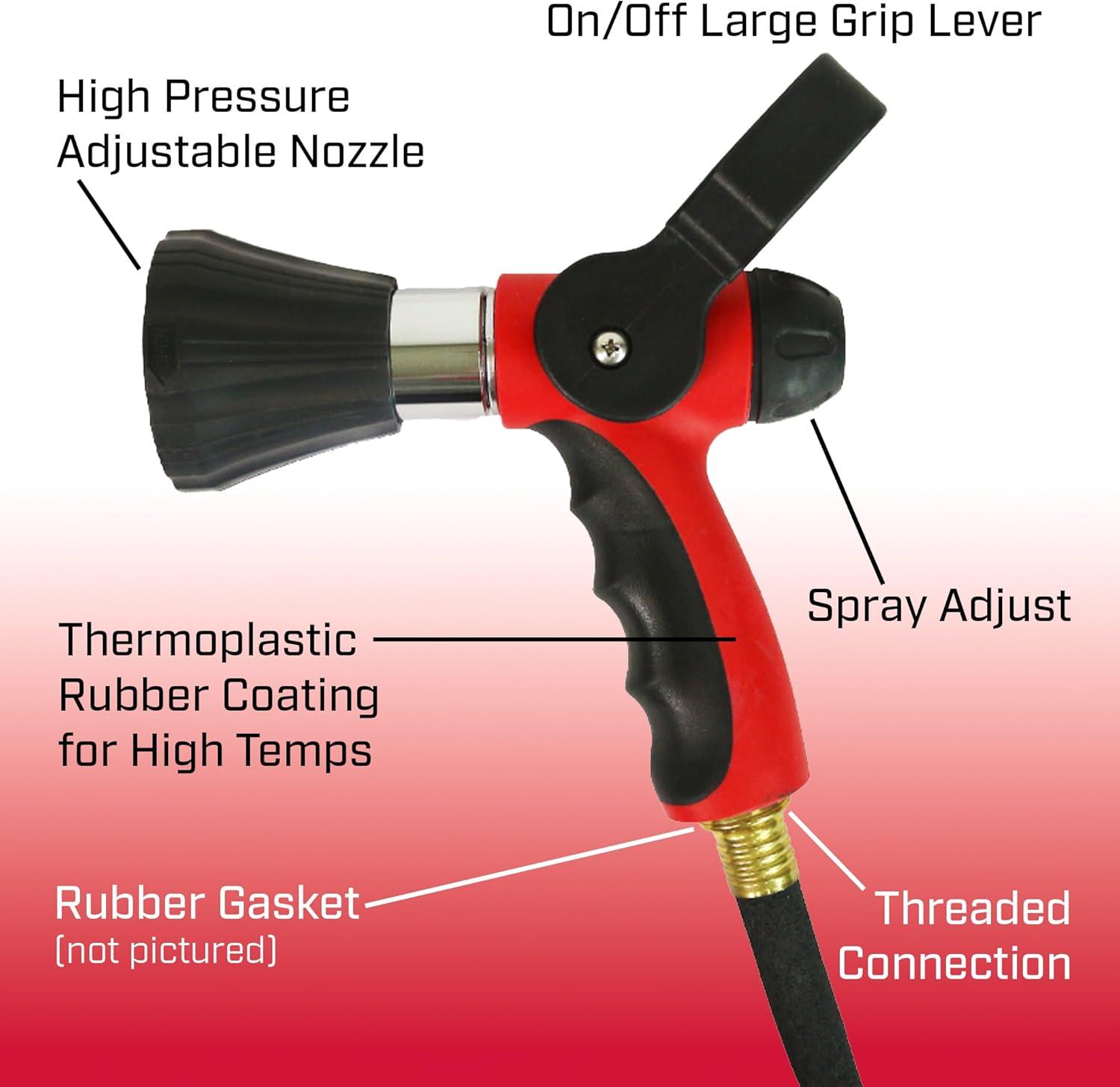 On/Off Large Grip Lever

High Pressure Adjustable Nozzle

Spray Adjust

Thermoplastic Rubber Coating for High Temps

Rubber Gasket
(not pictured)

Threaded Connection